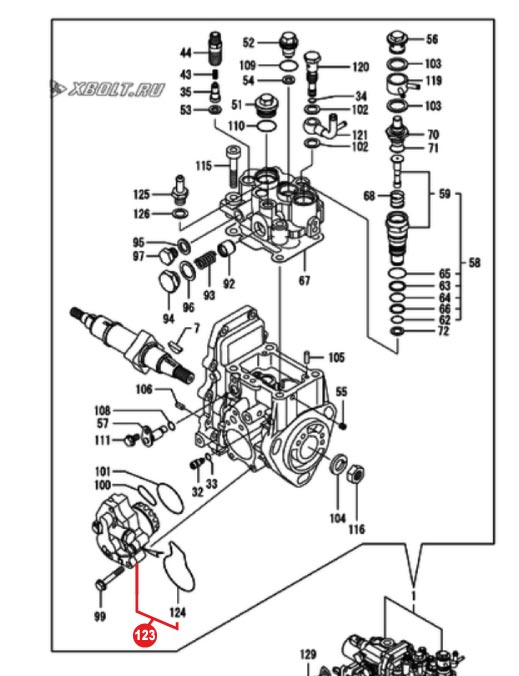 XBOLT.RU

44
43
35
53
52
109
54
51
110
120
34
102
121
102
56
103
119
103
70
71
115
125
126
68
59
58
95
97
94
96
93
92
67
65
63
64
66
62
72
7
105
106
55
108
57
111
32
33
101
100
104
116
99
124
123
1
129